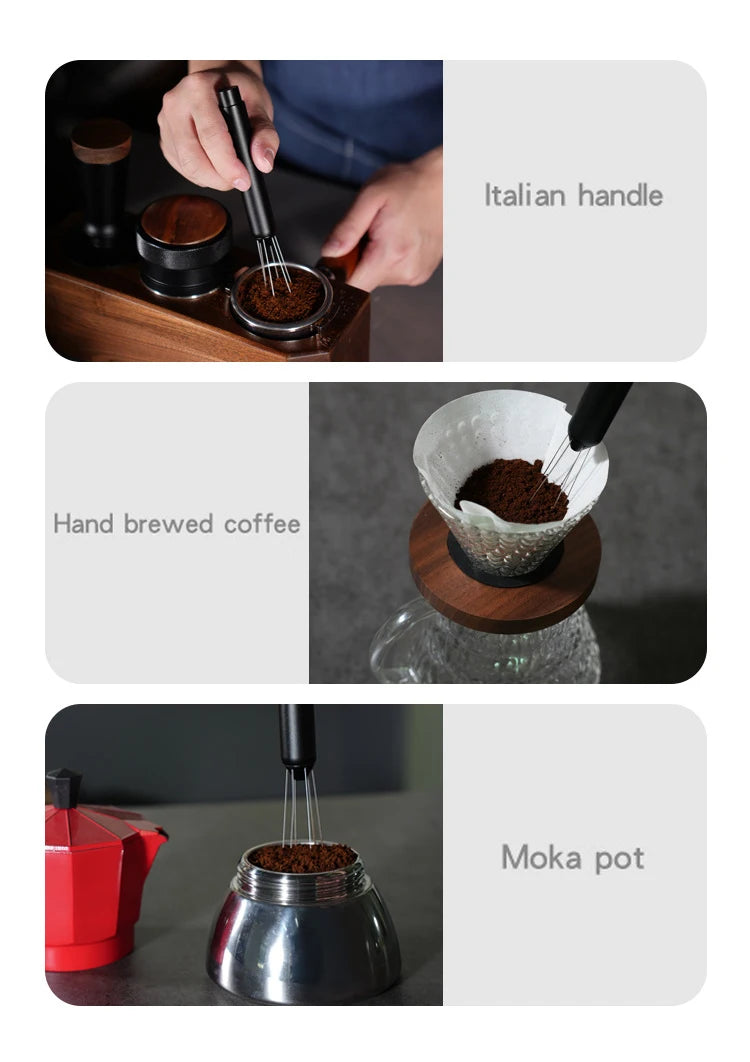 Italian handle

Hand brewed coffee

Moka pot