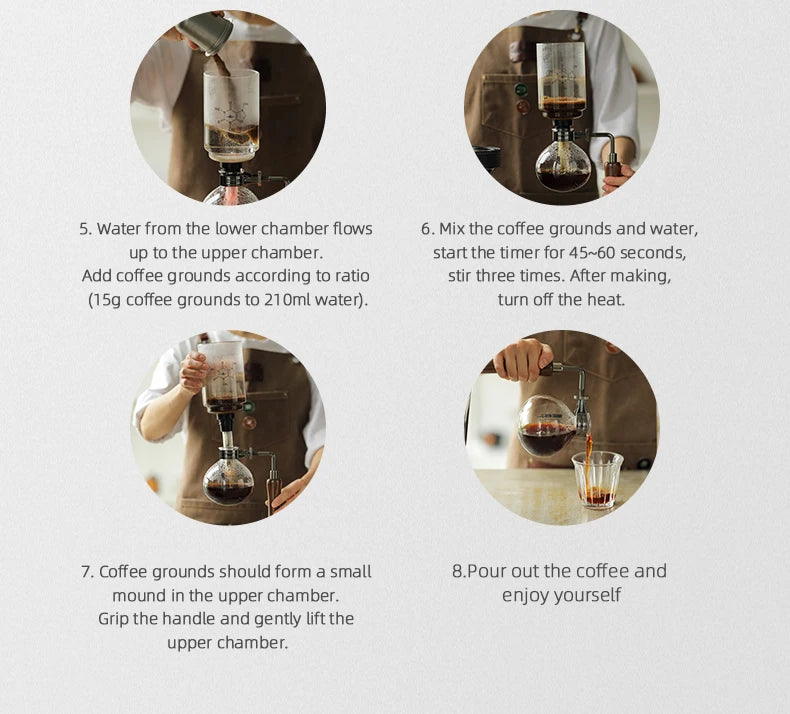 5. Water from the lower chamber flows up to the upper chamber.
Add coffee grounds according to ratio (15g coffee grounds to 210ml water).

6. Mix the coffee grounds and water, start the timer for 45~60 seconds, stir three times. After making, turn off the heat.

7. Coffee grounds should form a small mound in the upper chamber.
Grip the handle and gently lift the upper chamber.

8.Pour out the coffee and enjoy yourself