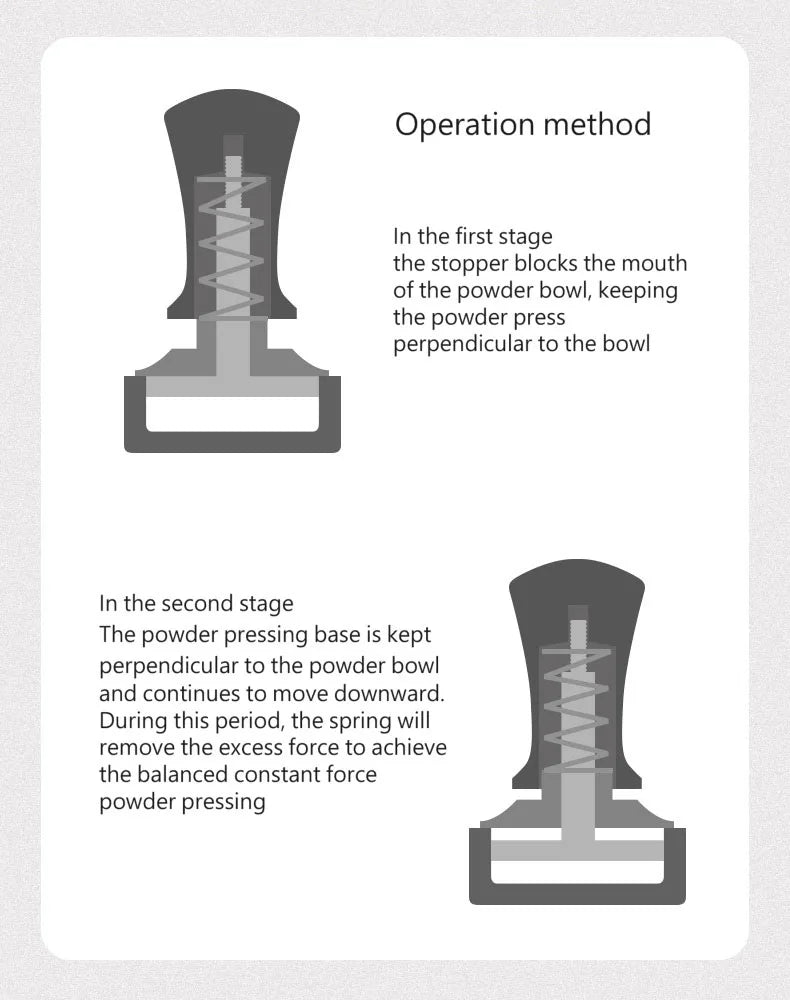 Operation method

In the first stage
the stopper blocks the mouth of the powder bowl, keeping the powder press perpendicular to the bowl

In the second stage
The powder pressing base is kept perpendicular to the powder bowl and continues to move downward. During this period, the spring will remove the excess force to achieve the balanced constant force powder pressing